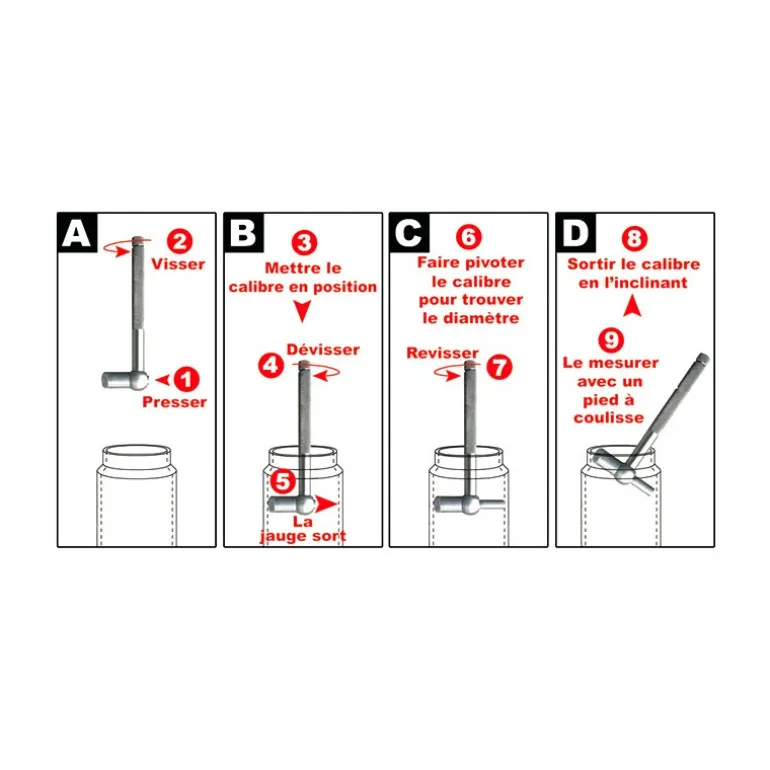 A

2
Visser

1
Presser

B

3
Mettre le calibre en position

4
Dévisser

5

La jauge sort

C

6
Faire pivoter le calibre pour trouver le diamètre

Revisser
7

D

8
Sortir le calibre en l'inclinant

9
Le mesurer avec un pied à coulisse